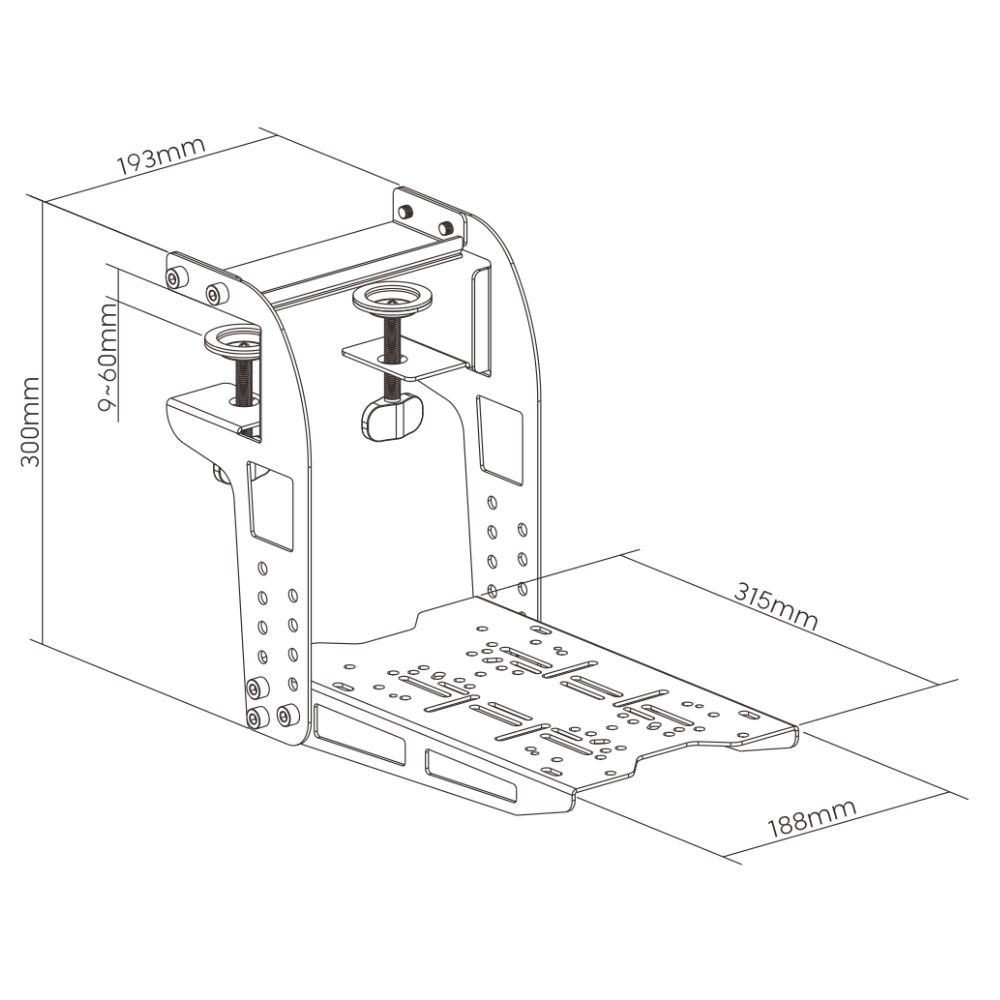 193mm

9~60mm

300mm

315mm

188mm