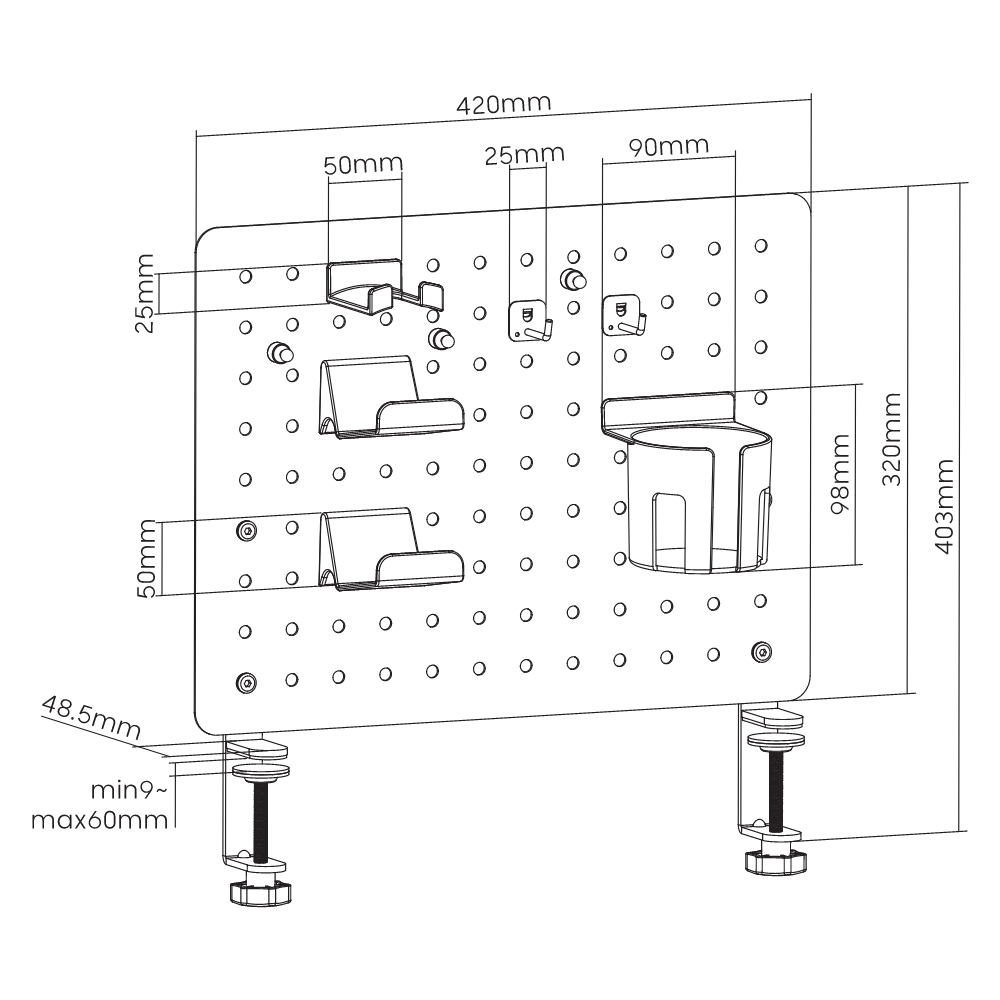 420mm
50mm
25mm
90mm
25mm
98mm
320mm
403mm
50mm
48.5mm
min9~
max60mm