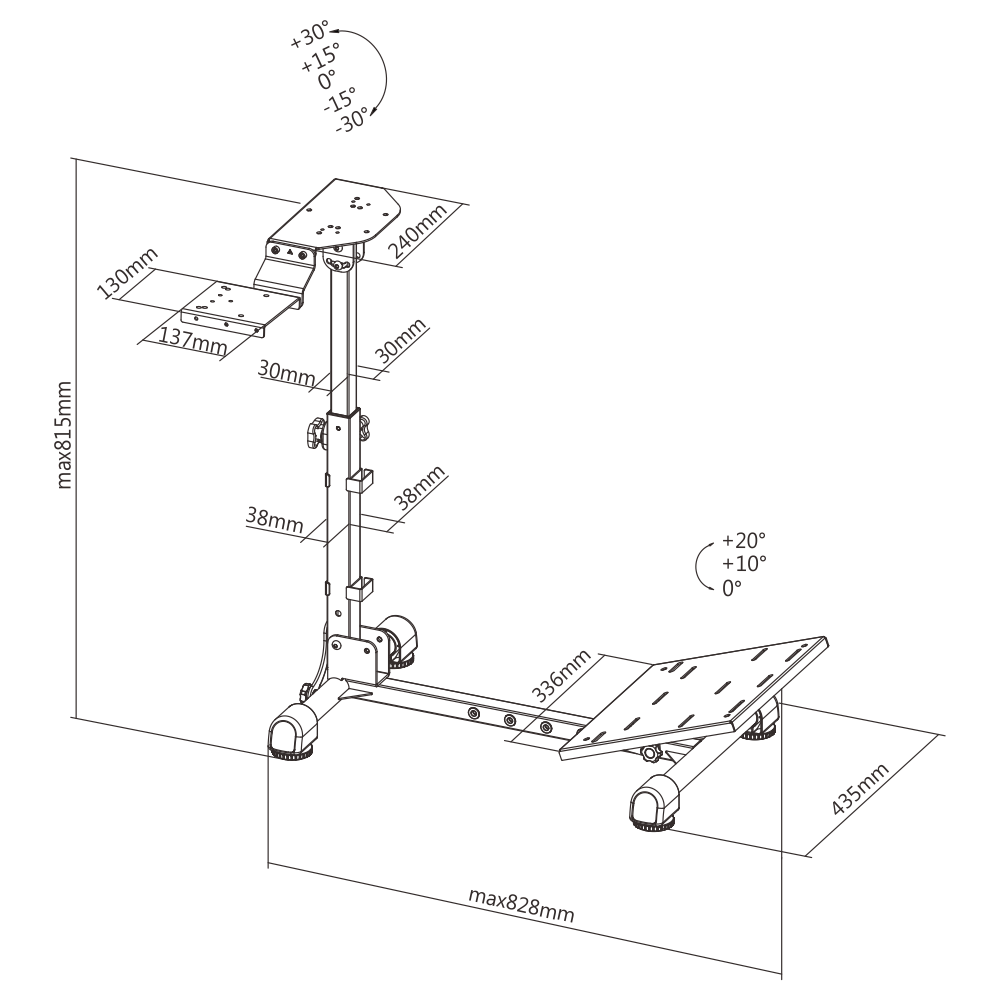 +30°
+15°
0°
-15°
-30°

240mm

130mm

137mm

30mm

30mm

max815mm

38mm

38mm

+20°
+10°
0°

336mm

435mm

max828mm